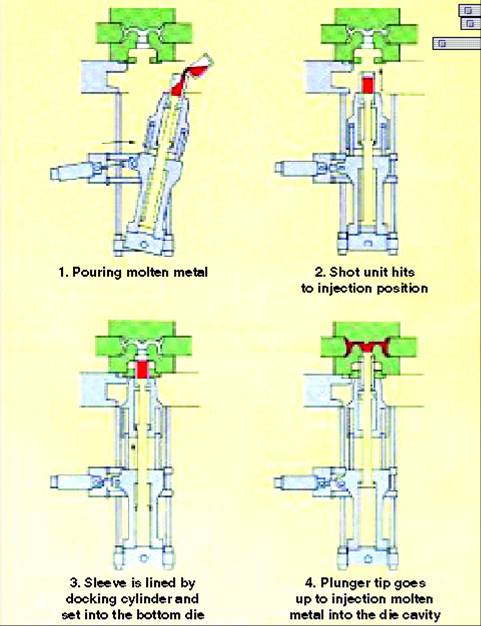 1. Pouring molten metal

2. Shot unit hits to injection position

3. Sleeve is lined by docking cylinder and set into the bottom die

4. Plunger tip goes up to injection molten metal into the die cavity